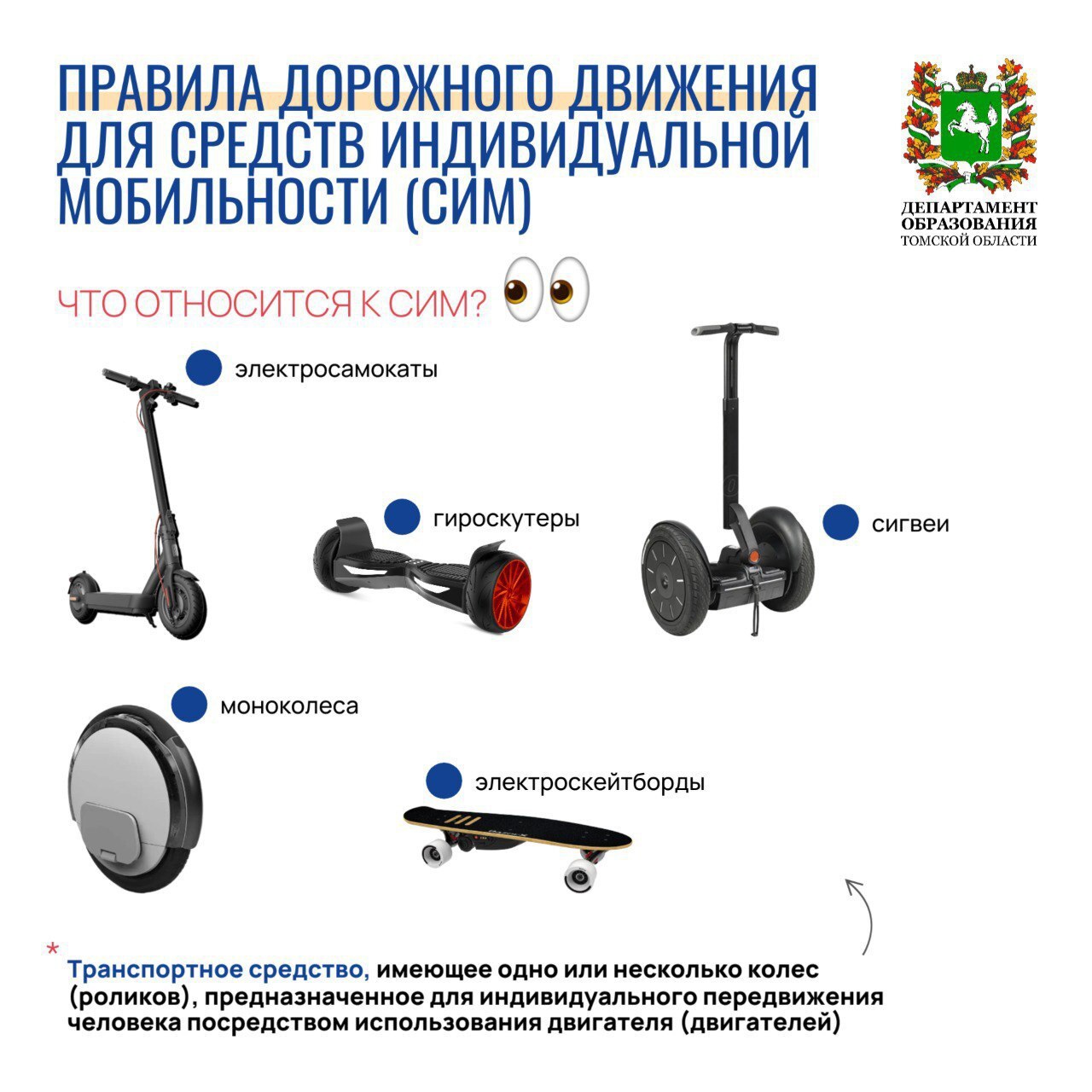 ПРАВИЛА ДОРОЖНОГО ДВИЖЕНИЯ ДЛЯ СРЕДСТВ ИНДИВИДУАЛЬНОЙ МОБИЛЬНОСТИ (СИМ)

ДЕПАРТАМЕНТ ОБРАЗОВАНИЯ ТОМСКОЙ ОБЛАСТИ

ЧТО ОТНОСИТСЯ К СИМ?

электросамокаты

гироскутеры

сигвеи

моноколеса

электроскейтборды

* Транспортное средство, имеющее одно или несколько колес (роликов), предназначенное для индивидуального передвижения человека посредством использования двигателя (двигателей)